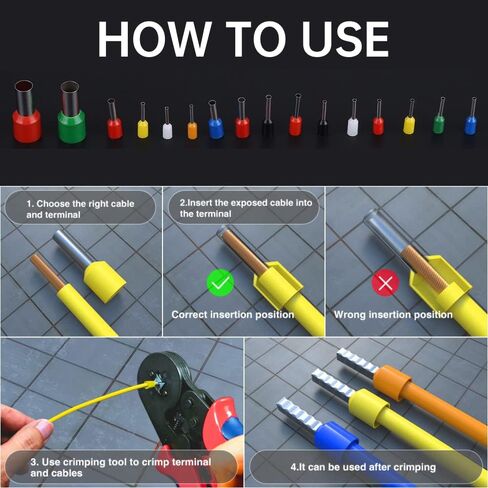 HOW TO USE

1. Choose the right cable and terminal

2.Insert the exposed cable into the terminal

Correct insertion position

Wrong insertion position

3. Use crimping tool to crimp terminal and cables

4.It can be used after crimping