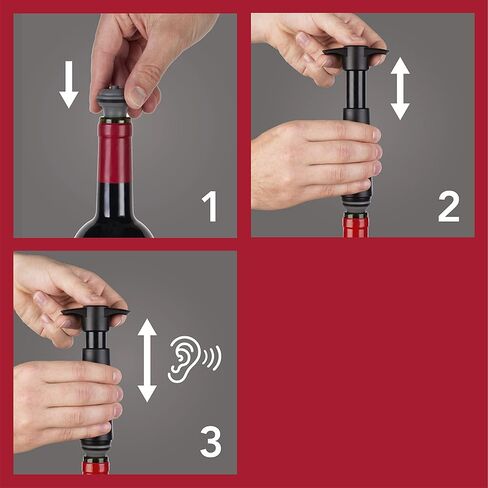 1

2

3