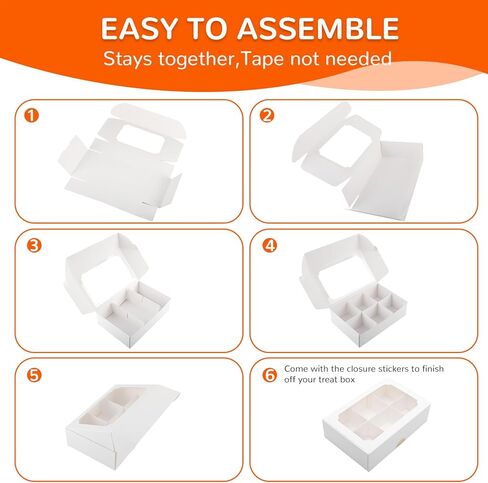 EASY TO ASSEMBLE
Stays together,Tape not needed

1

2

3

4

5

6 Come with the closure stickers to finish off your treat box