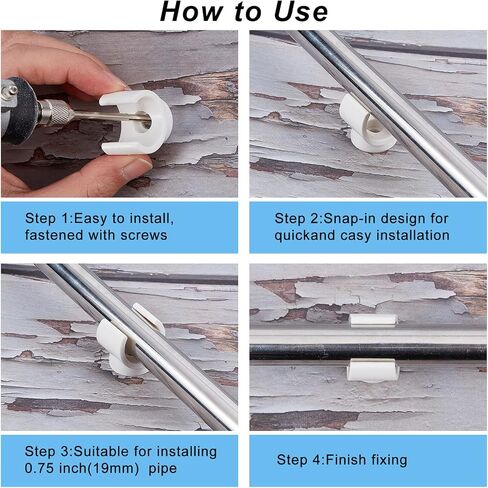 How to Use

Step 1:Easy to install, fastened with screws

Step 2:Snap-in design for quickand casy installation

Step 3:Suitable for installing 0.75 inch(19mm) pipe

Step 4:Finish fixing