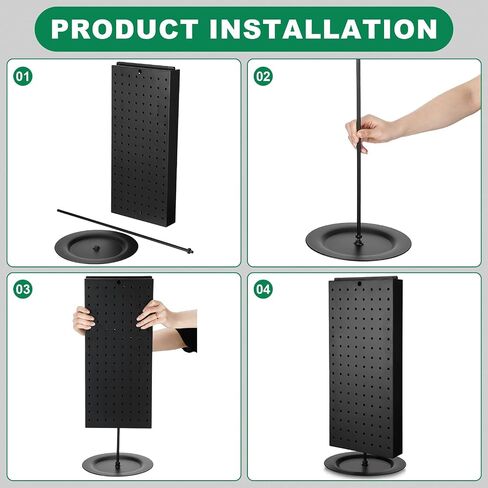 PRODUCT INSTALLATION

01

02

03

04