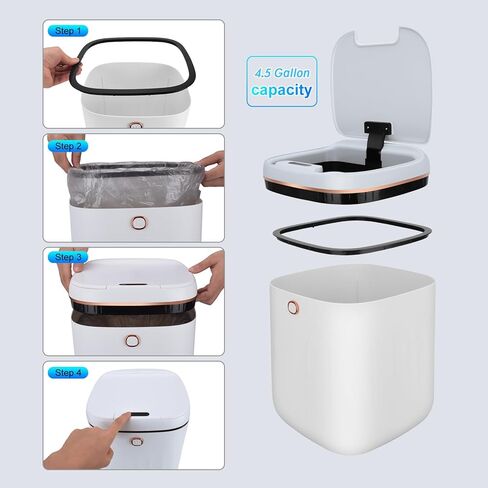 Step 1

Step 2

Step 3

Step 4

4.5 Gallon
capacity