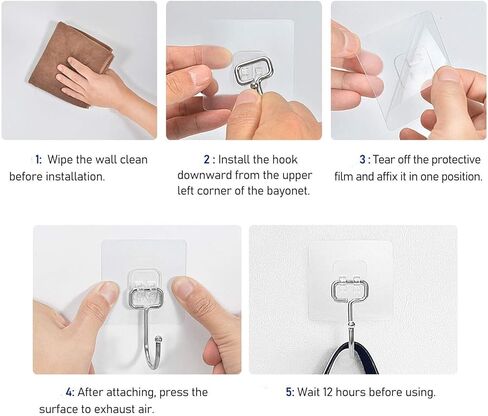 1: Wipe the wall clean before installation.

2 : Install the hook downward from the upper left corner of the bayonet.

3 : Tear off the protective film and affix it in one position.

4: After attaching, press the surface to exhaust air.

5: Wait 12 hours before using.