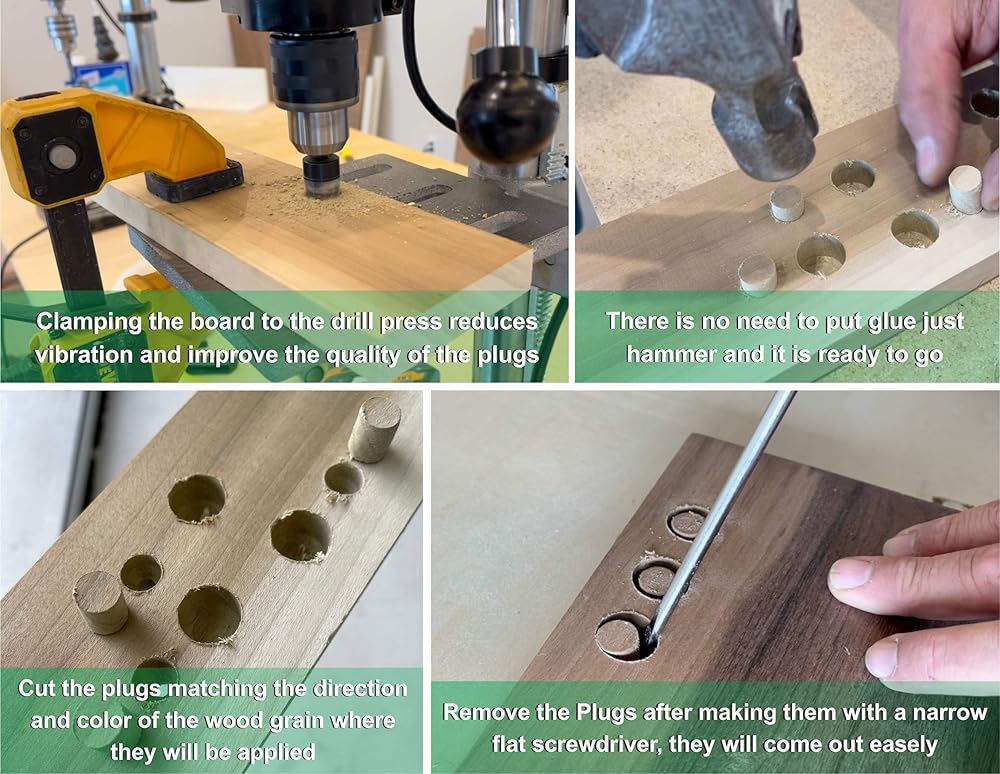 Clamping the board to the drill press reduces vibration and improve the quality of the plugs

There is no need to put glue just hammer and it is ready to go

Cut the plugs matching the direction and color of the wood grain where they will be applied

Remove the Plugs after making them with a narrow flat screwdriver, they will come out easely