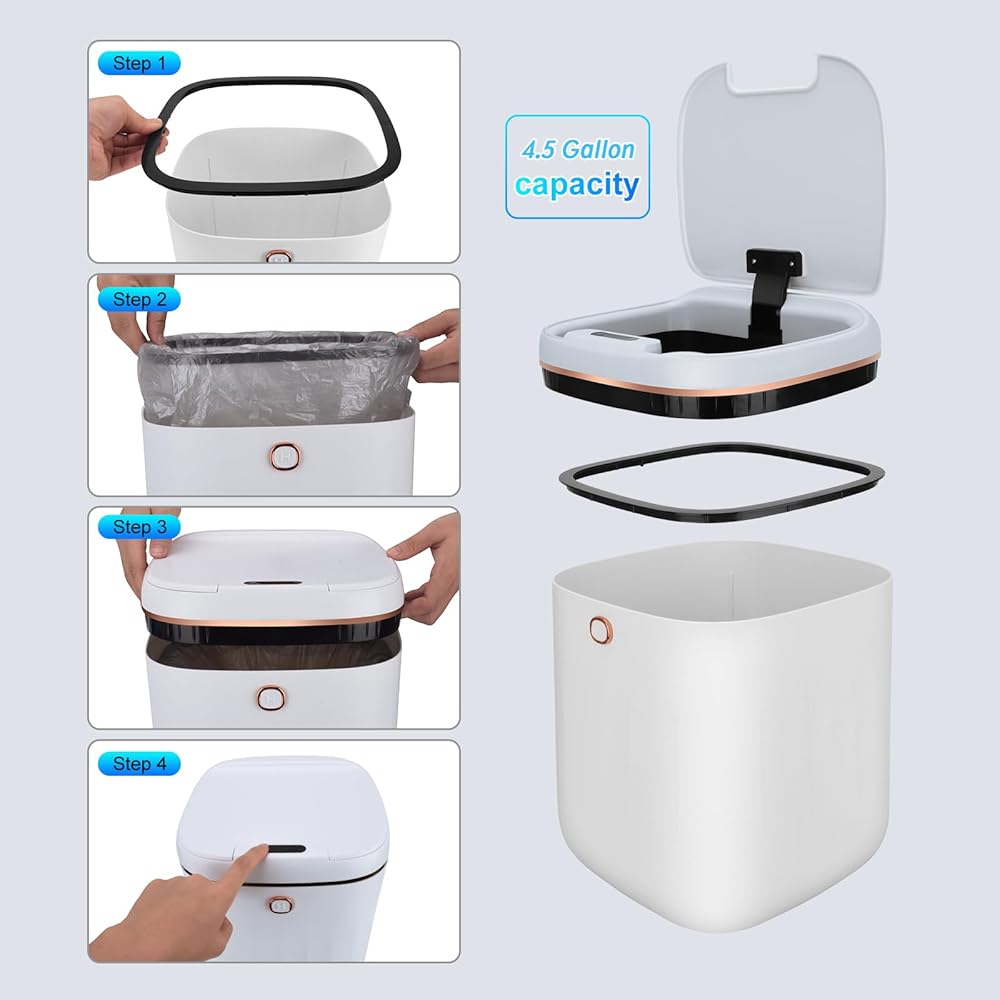 Step 1

Step 2

Step 3

Step 4

4.5 Gallon
capacity