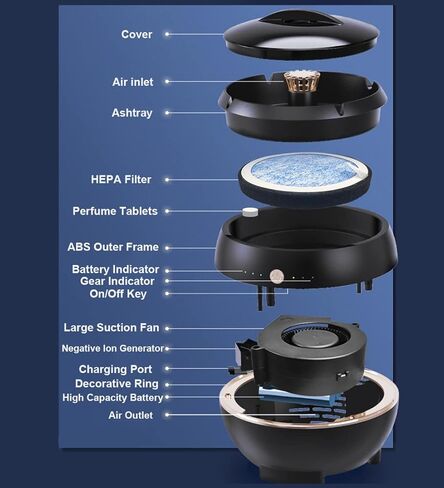 Cover
Air inlet
Ashtray
HEPA Filter
Perfume Tablets
ABS Outer Frame
Battery Indicator
Gear Indicator
On/Off Key
Large Suction Fan
Negative Ion Generator
Charging Port
Decorative Ring
High Capacity Battery
Air Outlet