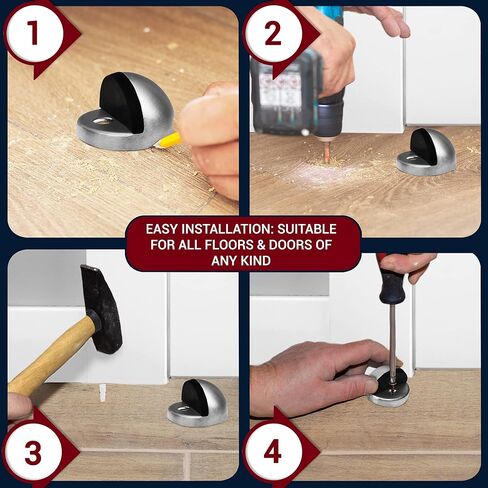 1

2

EASY INSTALLATION: SUITABLE FOR ALL FLOORS & DOORS OF ANY KIND

3

4