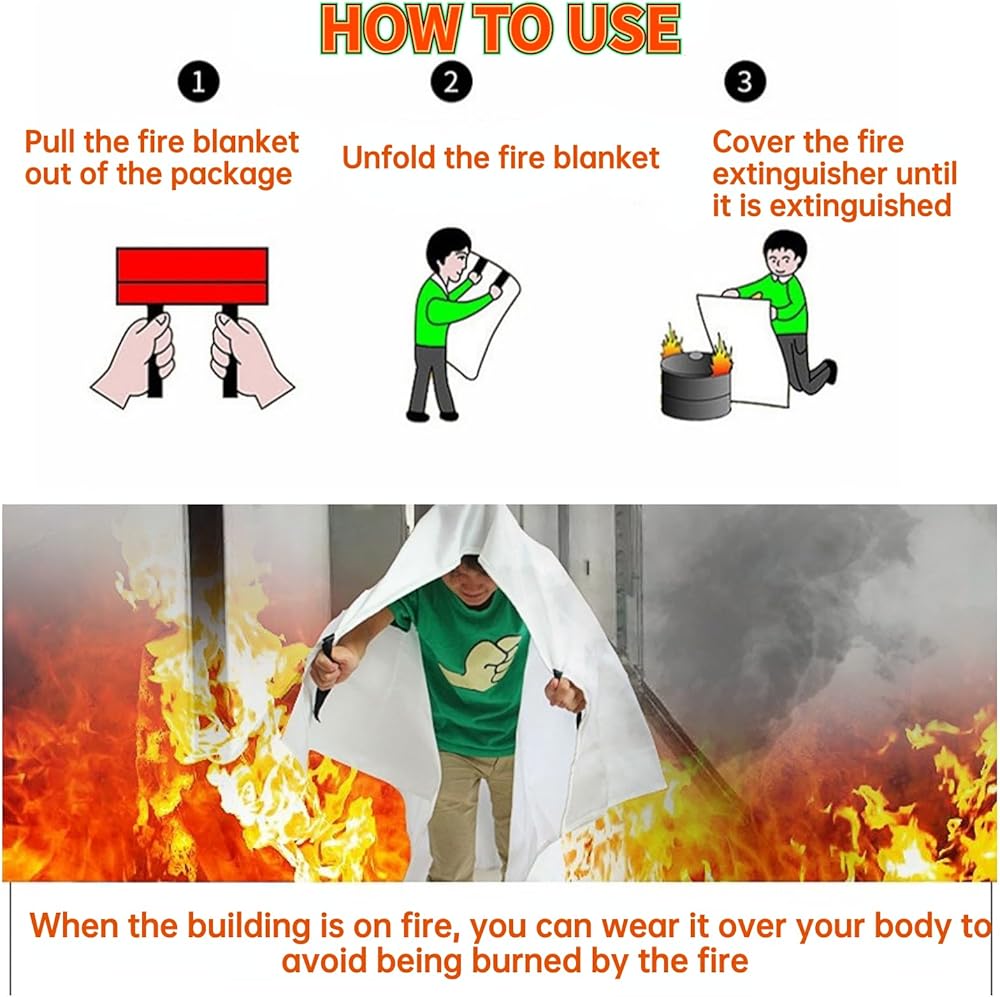 HOW TO USE

1

Pull the fire blanket out of the package

2

Unfold the fire blanket

3

Cover the fire extinguisher until it is extinguished

When the building is on fire, you can wear it over your body to avoid being burned by the fire