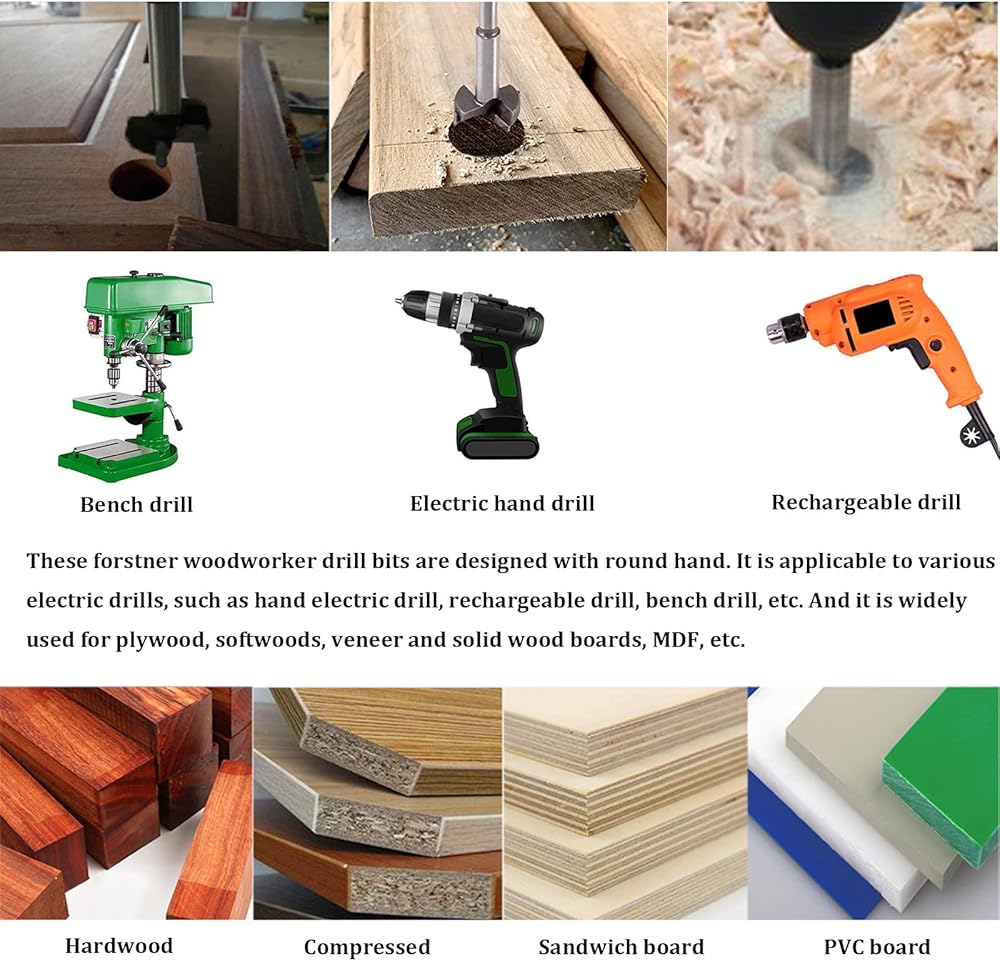 Bench drill

Electric hand drill

Rechargeable drill

These forstner woodworker drill bits are designed with round hand. It is applicable to various electric drills, such as hand electric drill, rechargeable drill, bench drill, etc. And it is widely used for plywood, softwoods, veneer and solid wood boards, MDF, etc.

Hardwood

Compressed

Sandwich board

PVC board