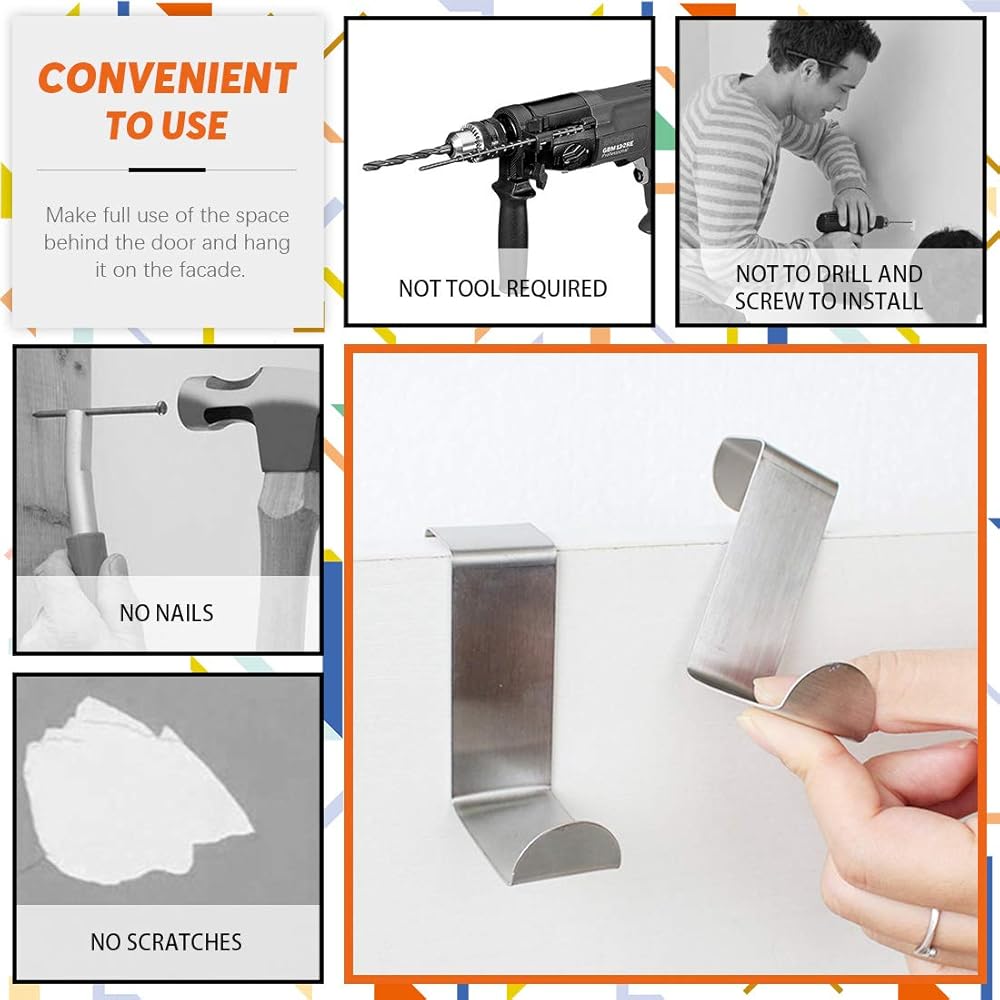 CONVENIENT TO USE

Make full use of the space behind the door and hang it on the facade.

GBM 13-2 RE Professional

NOT TOOL REQUIRED

NOT TO DRILL AND SCREW TO INSTALL

NO NAILS

NO SCRATCHES