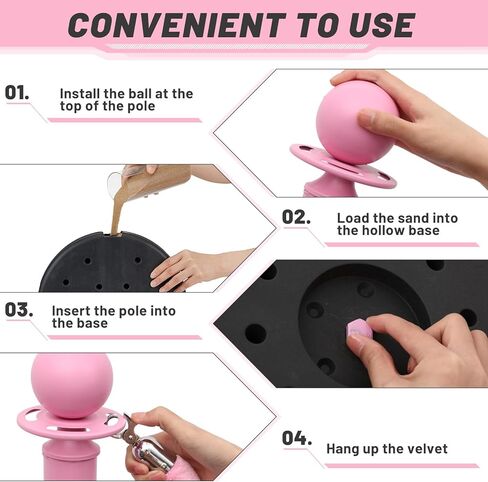 CONVENIENT TO USE

01. Install the ball at the top of the pole

02. Load the sand into the hollow base

03. Insert the pole into the base

04. Hang up the velvet