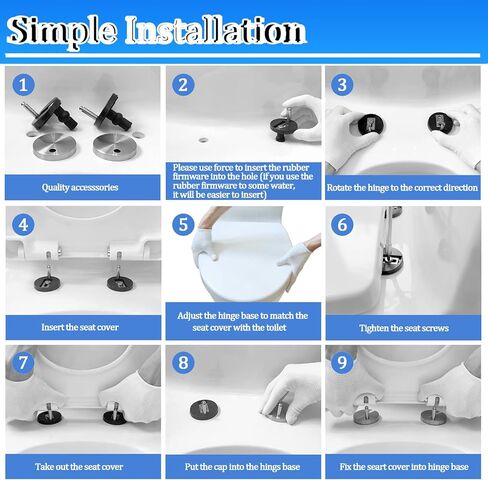 Simple Installation

1

Quality accesssories

2

Please use force to insert the rubber firmware into the hole (if you use the rubber firmware to some water, it will be easier to insert)

3

Rotate the hinge to the correct direction

4

Insert the seat cover

5

Adjust the hinge base to match the seat cover with the toilet

6

Tighten the seat screws

7

Take out the seat cover

8

Put the cap into the hings base

9

Fix the seart cover into hinge base