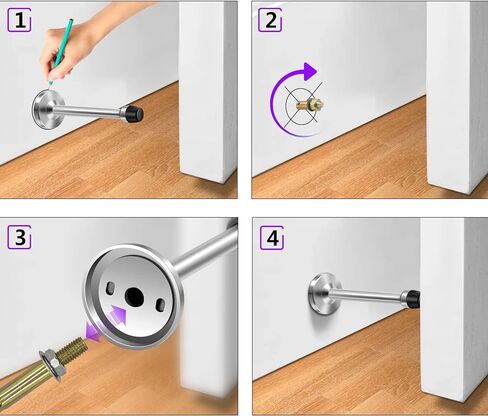 1

2

3

4