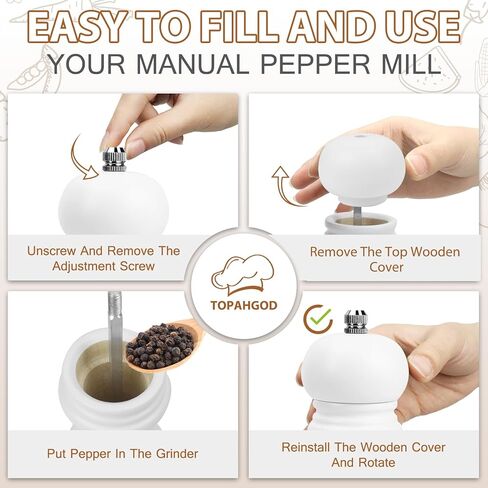 EASY TO FILL AND USE
YOUR MANUAL PEPPER MILL

Unscrew And Remove The Adjustment Screw

Remove The Top Wooden Cover

TOPAHGOD

Put Pepper In The Grinder

Reinstall The Wooden Cover And Rotate