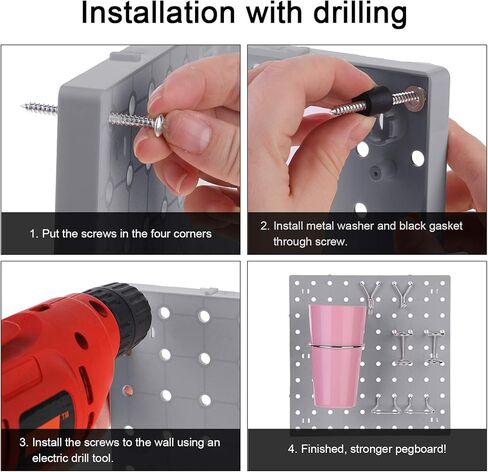 Installation with drilling

1. Put the screws in the four corners

2. Install metal washer and black gasket through screw.

TM

3. Install the screws to the wall using an electric drill tool.

4. Finished, stronger pegboard!