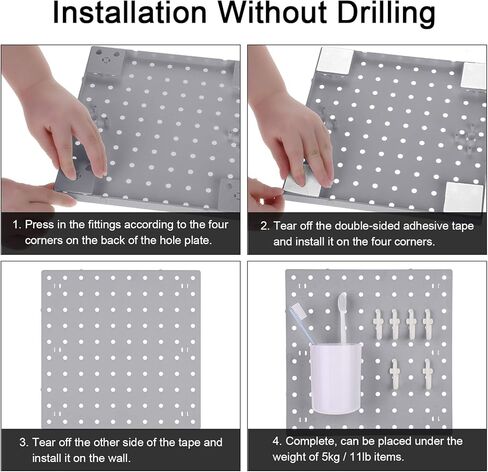 Installation Without Drilling

1. Press in the fittings according to the four corners on the back of the hole plate.

2. Tear off the double-sided adhesive tape and install it on the four corners.

3. Tear off the other side of the tape and install it on the wall.

4. Complete, can be placed under the weight of 5kg / 11lb items.