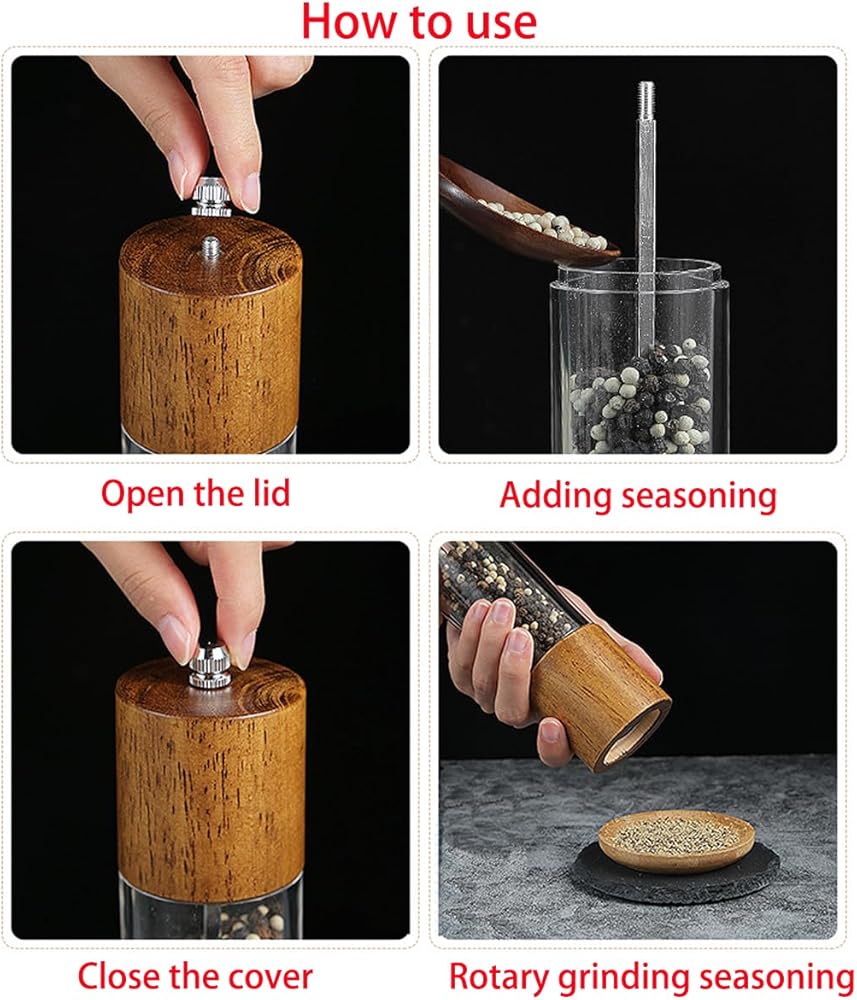 How to use

Open the lid

Adding seasoning

Close the cover

Rotary grinding seasoning