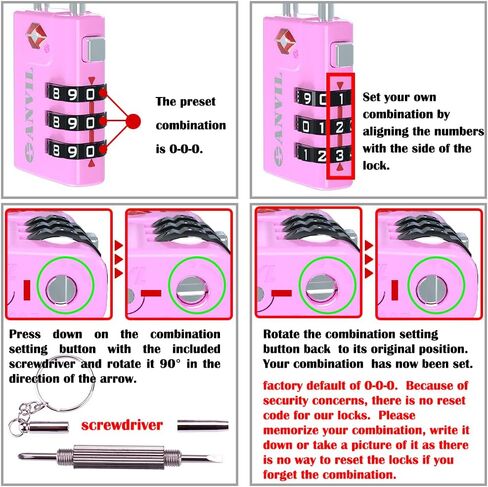 ANVIL

8 9 0
8 9 0
8 9 0

The preset combination is 0-0-0.

ANVIL

9 0 1
0 1 2
1 2 3

Set your own combination by aligning the numbers with the side of the lock.

Press down on the combination setting button with the included screwdriver and rotate it 90° in the direction of the arrow.

screwdriver

Rotate the combination setting button back to its original position. Your combination has now been set.

factory default of 0-0-0. Because of security concerns, there is no reset code for our locks. Please memorize your combination, write it down or take a picture of it as there is no way to reset the locks if you forget the combination.