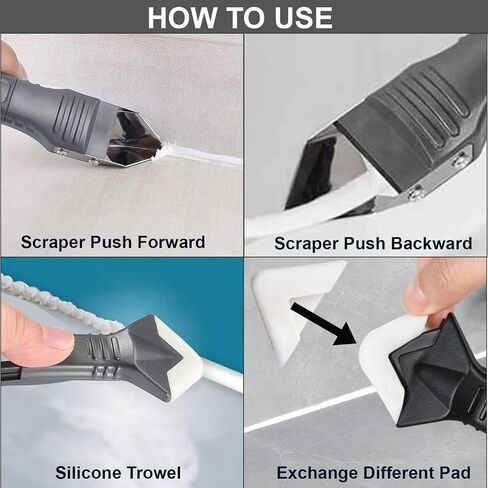 HOW TO USE

Scraper Push Forward

Scraper Push Backward

Silicone Trowel

Exchange Different Pad