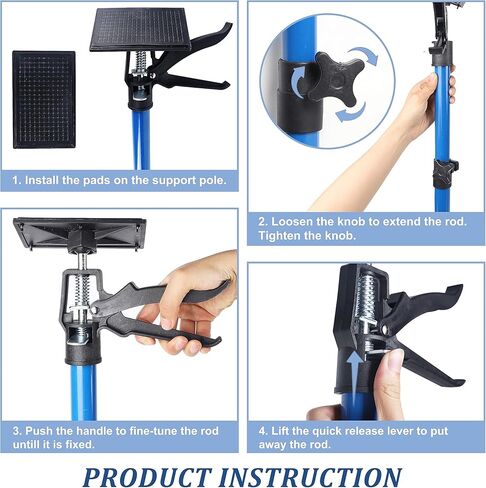 1. Install the pads on the support pole.

2. Loosen the knob to extend the rod. Tighten the knob.

3. Push the handle to fine-tune the rod untill it is fixed.

4. Lift the quick release lever to put away the rod.

PRODUCT INSTRUCTION