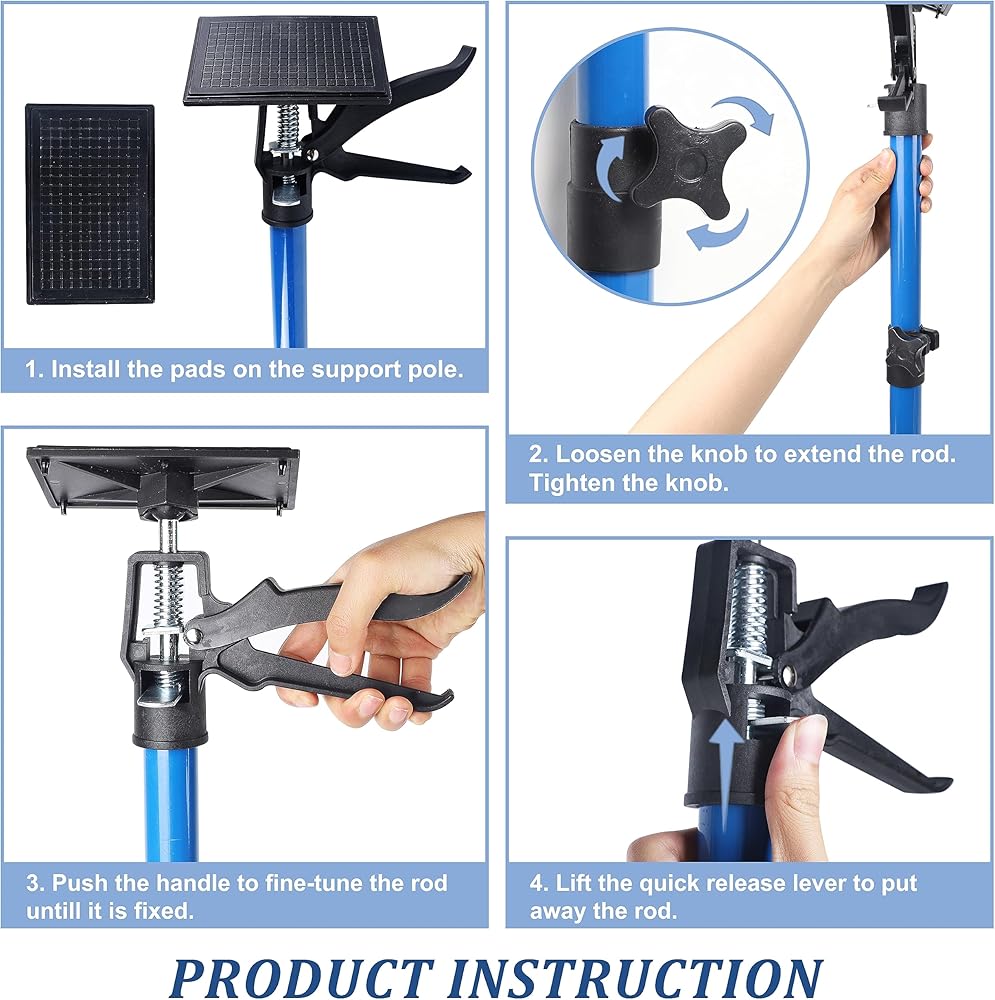 1. Install the pads on the support pole.

2. Loosen the knob to extend the rod. Tighten the knob.

3. Push the handle to fine-tune the rod untill it is fixed.

4. Lift the quick release lever to put away the rod.

PRODUCT INSTRUCTION