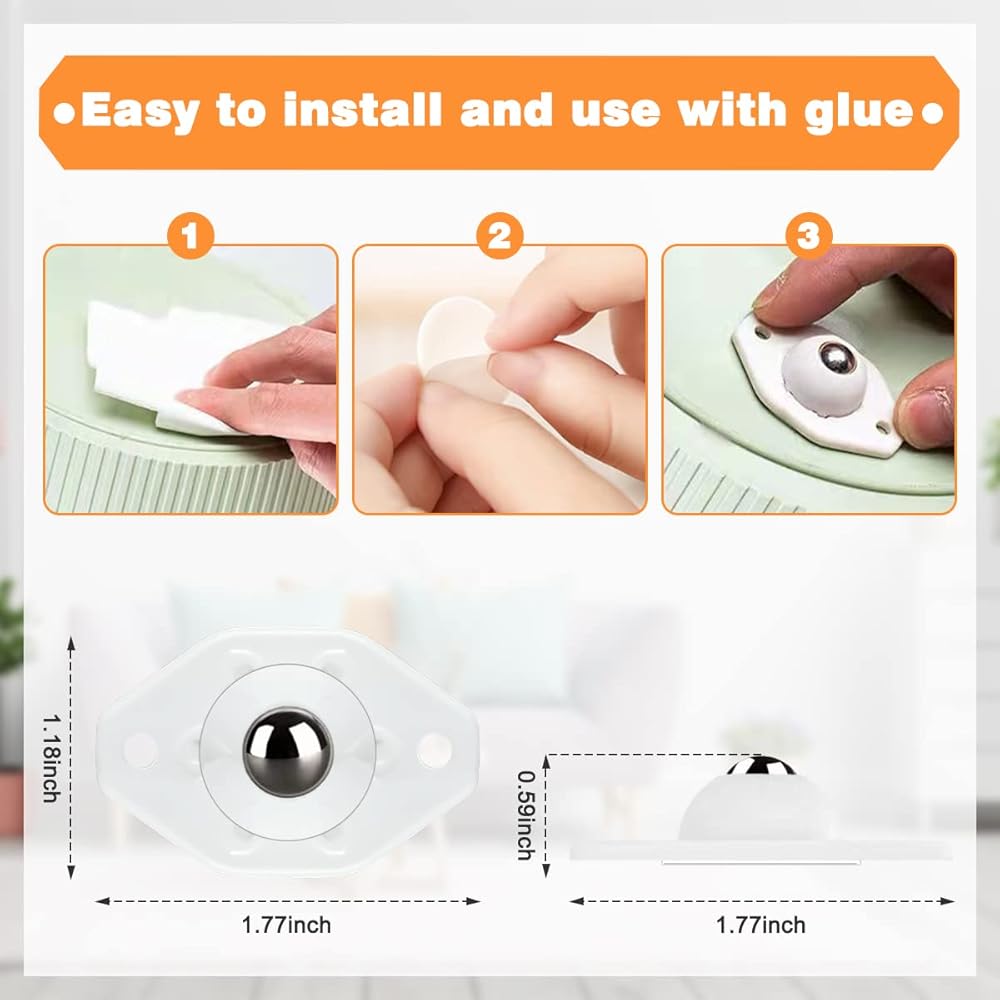 •Easy to install and use with glue•

1

2

3

1.18inch

1.77inch

0.59inch

1.77inch