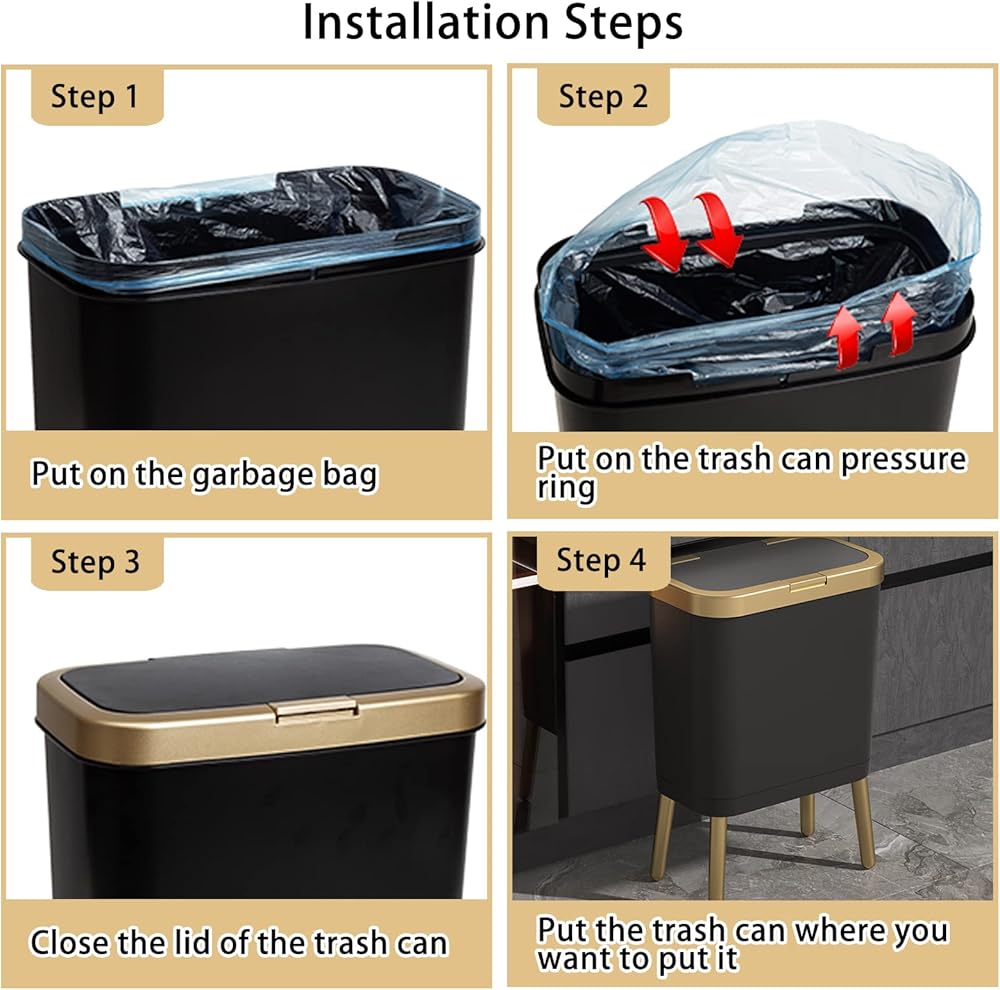 Installation Steps

Step 1

Put on the garbage bag

Step 2

Put on the trash can pressure ring

Step 3

Close the lid of the trash can

Step 4

Put the trash can where you want to put it