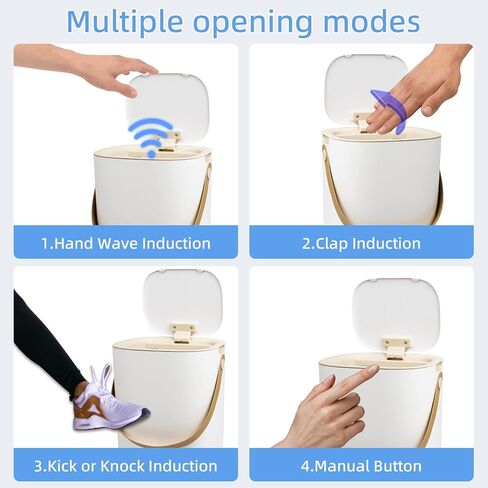 Multiple opening modes

1.Hand Wave Induction

2.Clap Induction

3.Kick or Knock Induction

4.Manual Button