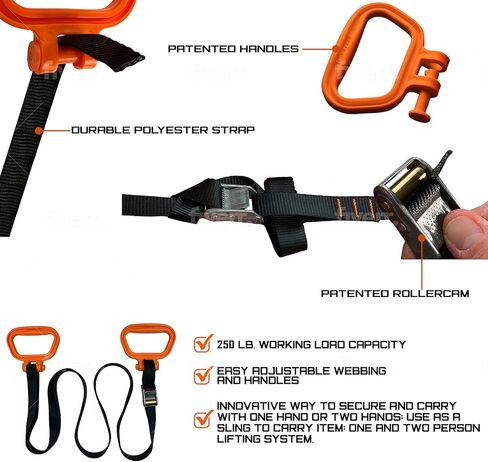 PATENTED HANDLES

DURABLE POLYESTER STRAP

PATENTED ROLLERCAM

250 LB. WORKING LOAD CAPACITY

EASY ADJUSTABLE WEBBING AND HANDLES

INNOVATIVE WAY TO SECURE AND CARRY WITH ONE HAND OR TWO HANDS: USE AS A SLING TO CARRY ITEM: ONE AND TWO PERSON LIFTING SYSTEM.