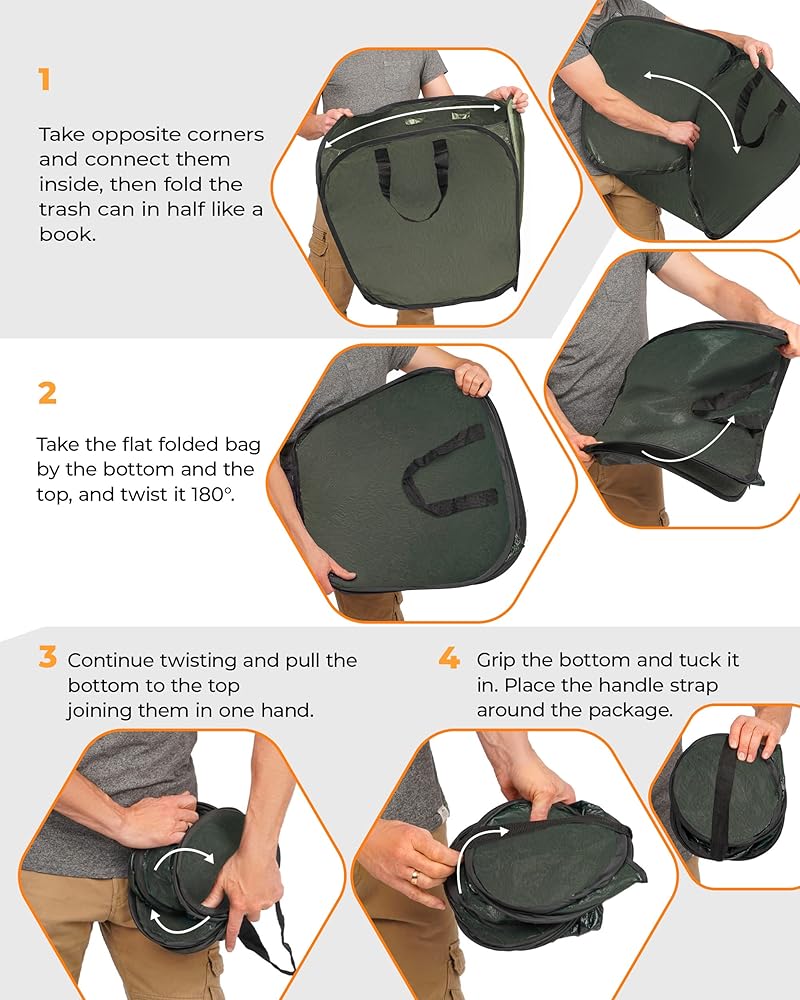 1

Take opposite corners and connect them inside, then fold the trash can in half like a book.

2

Take the flat folded bag by the bottom and the top, and twist it 180°.

3 Continue twisting and pull the bottom to the top joining them in one hand.

4 Grip the bottom and tuck it in. Place the handle strap around the package.