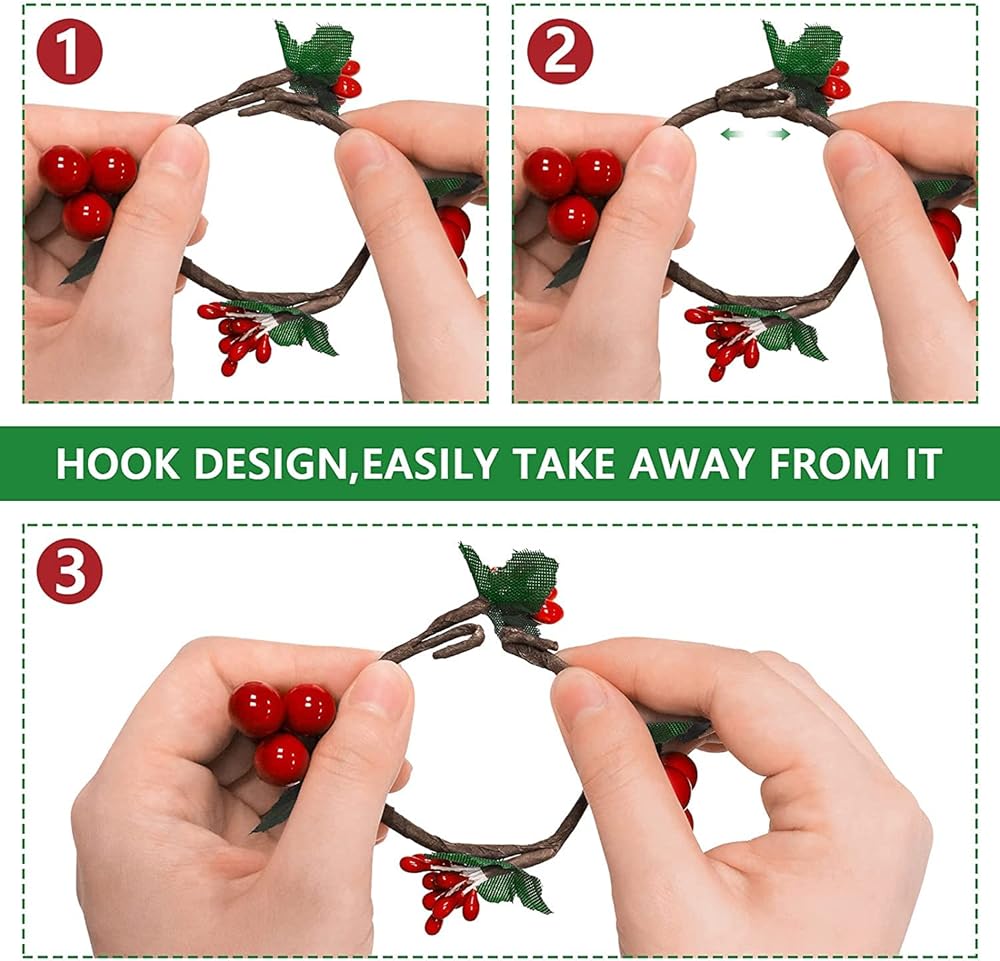 1

2

HOOK DESIGN,EASILY TAKE AWAY FROM IT

3