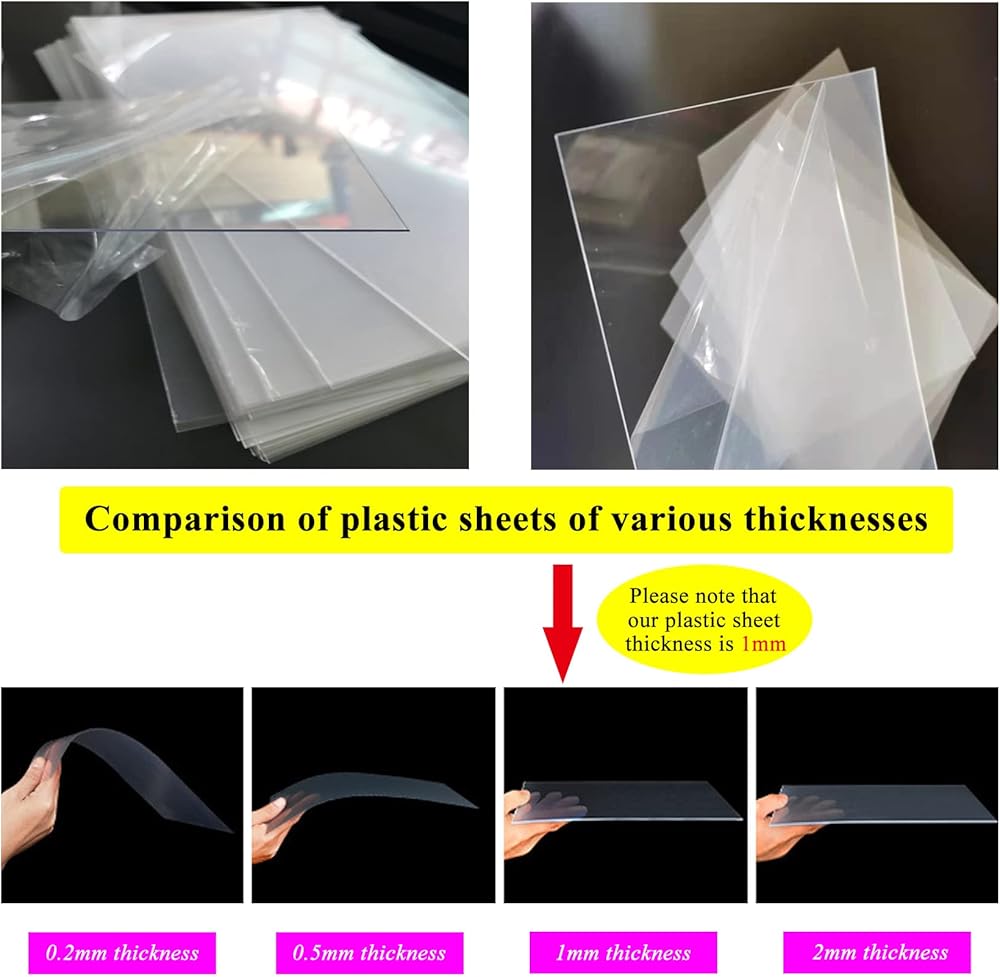 Comparison of plastic sheets of various thicknesses

Please note that our plastic sheet thickness is 1mm

0.2mm thickness

0.5mm thickness

1mm thickness

2mm thickness