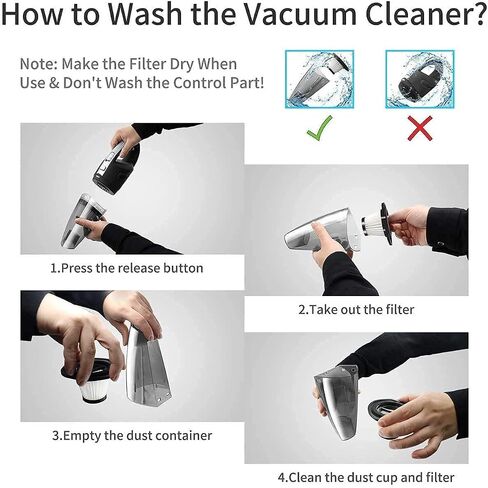 How to Wash the Vacuum Cleaner?

Note: Make the Filter Dry When Use & Don't Wash the Control Part!

1.Press the release button

2.Take out the filter

3.Empty the dust container

4.Clean the dust cup and filter