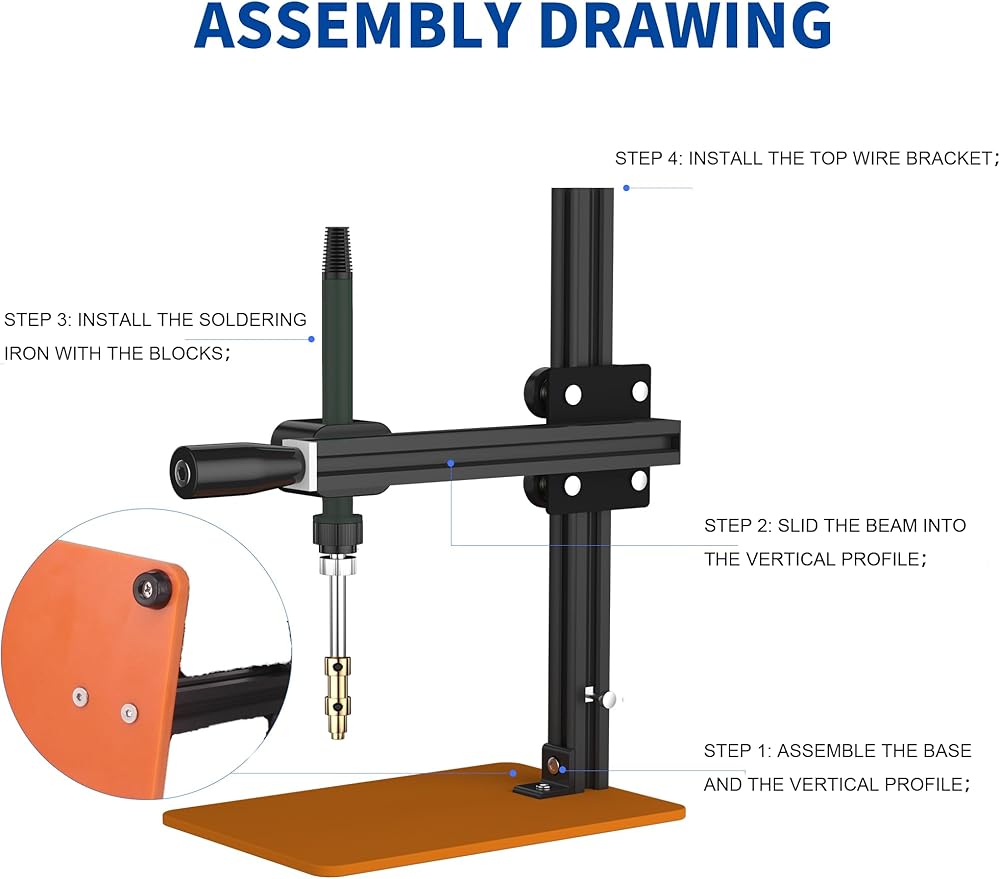 ASSEMBLY DRAWING

STEP 4: INSTALL THE TOP WIRE BRACKET;

STEP 3: INSTALL THE SOLDERING IRON WITH THE BLOCKS;

STEP 2: SLID THE BEAM INTO THE VERTICAL PROFILE;

STEP 1: ASSEMBLE THE BASE AND THE VERTICAL PROFILE;