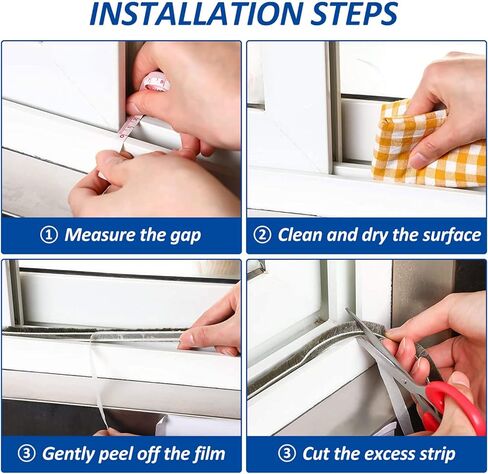 INSTALLATION STEPS

① Measure the gap

② Clean and dry the surface

③ Gently peel off the film

③ Cut the excess strip