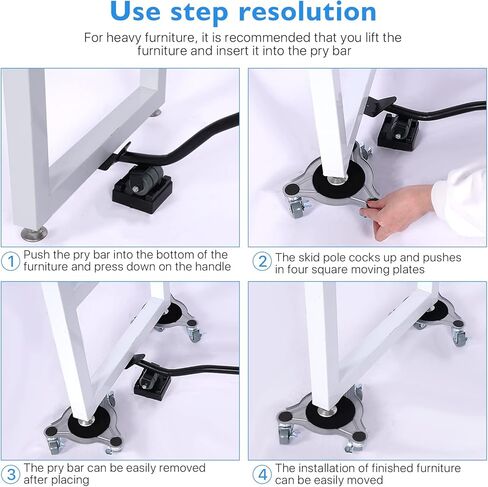 Use step resolution

For heavy furniture, it is recommended that you lift the furniture and insert it into the pry bar

1 Push the pry bar into the bottom of the furniture and press down on the handle

2 The skid pole cocks up and pushes in four square moving plates

3 The pry bar can be easily removed after placing

4 The installation of finished furniture can be easily moved