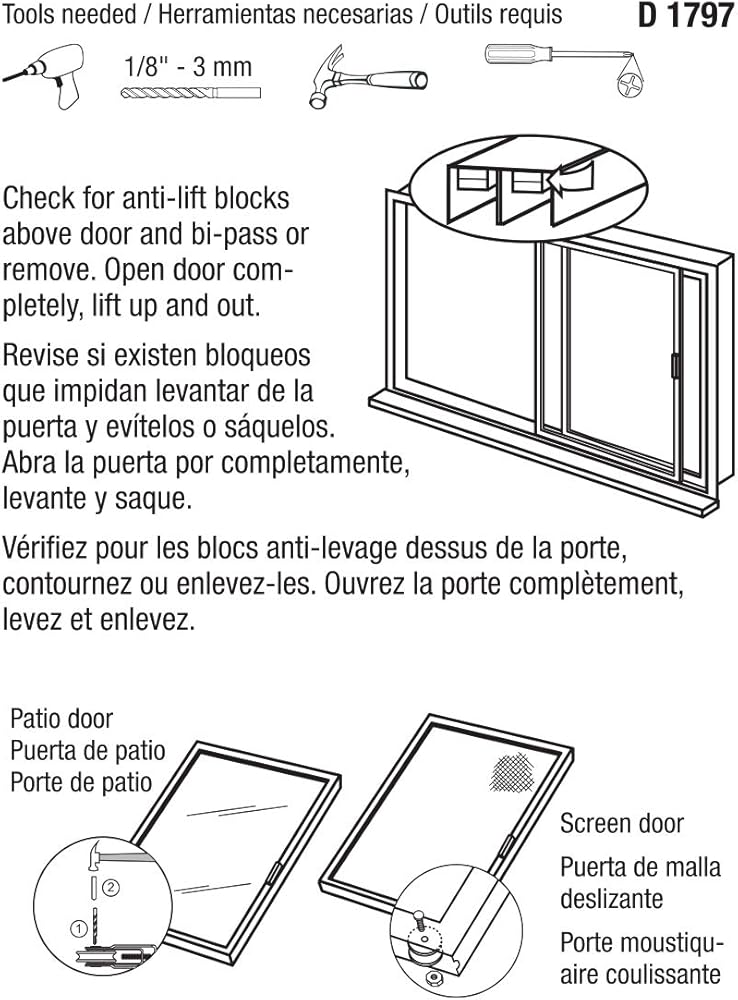 Tools needed / Herramientas necesarias / Outils requis

D 1797

1/8" - 3 mm

Check for anti-lift blocks above door and bi-pass or remove. Open door completely, lift up and out.

Revise si existen bloqueos que impidan levantar de la puerta y evítelos o sáquelos. Abra la puerta por completamente, levante y saque.

Vérifiez pour les blocs anti-levage dessus de la porte, contournez ou enlevez-les. Ouvrez la porte complètement, levez et enlevez.

Patio door
Puerta de patio
Porte de patio

2
1

Screen door
Puerta de malla deslizante
Porte moustiquaire coulissante