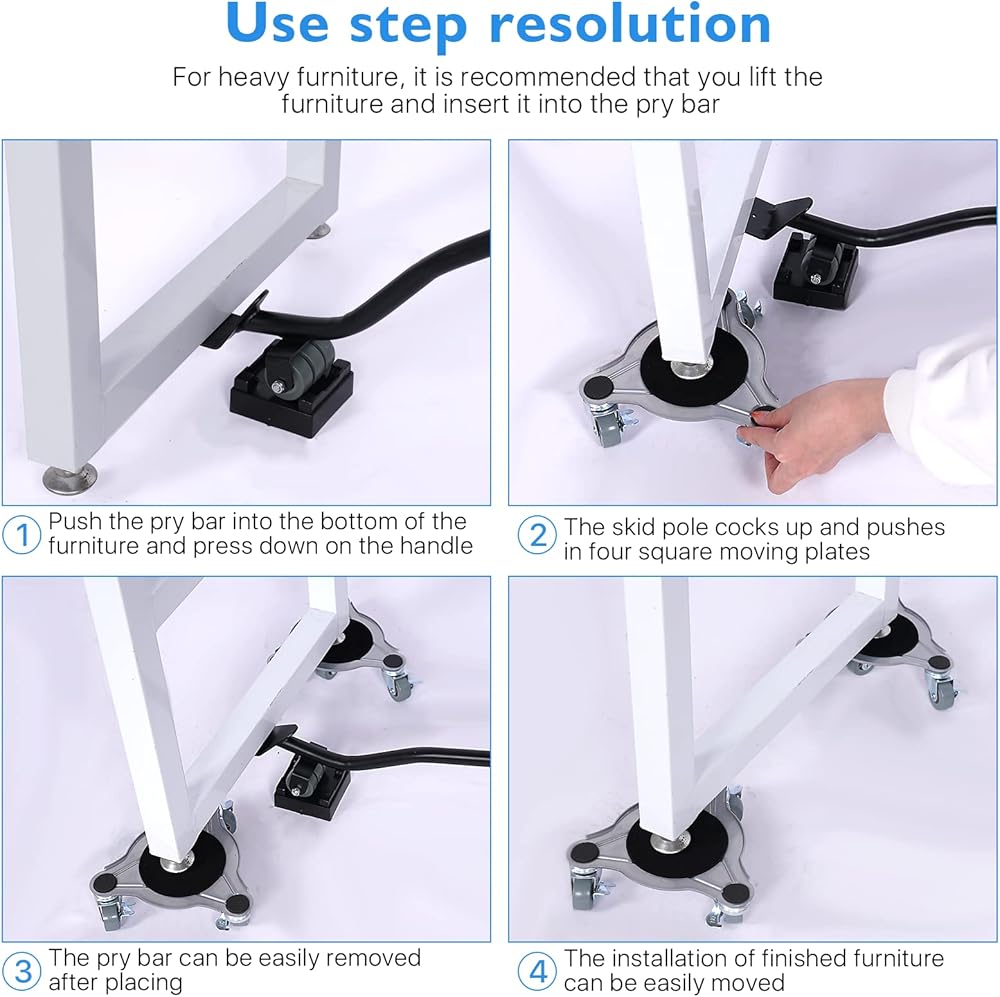 Use step resolution

For heavy furniture, it is recommended that you lift the furniture and insert it into the pry bar

1 Push the pry bar into the bottom of the furniture and press down on the handle

2 The skid pole cocks up and pushes in four square moving plates

3 The pry bar can be easily removed after placing

4 The installation of finished furniture can be easily moved