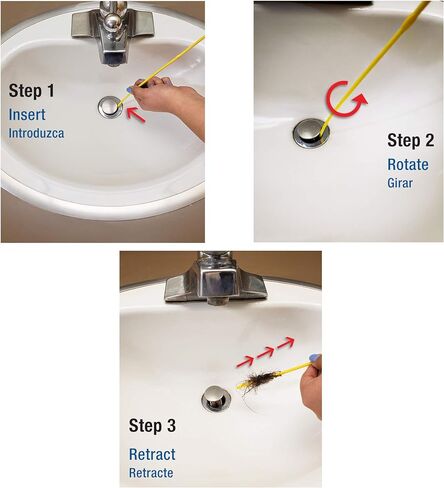 Step 1
Insert
Introduzca

Step 2
Rotate
Girar

Step 3
Retract
Retracte