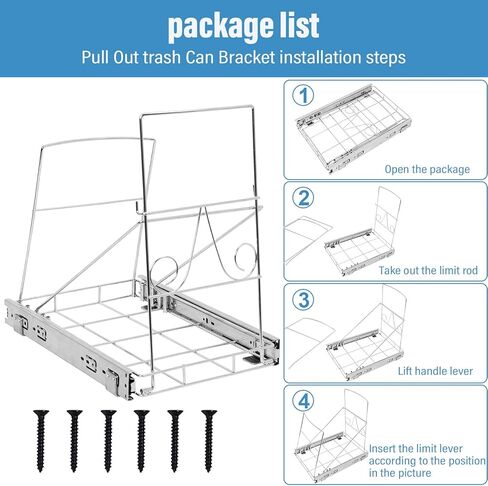 package list
Pull Out trash Can Bracket installation steps

1
Open the package

2
Take out the limit rod

3
Lift handle lever

4
Insert the limit lever according to the position in the picture