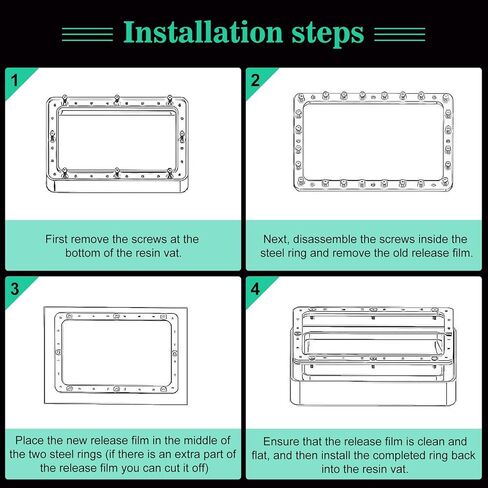 Installation steps

1

First remove the screws at the bottom of the resin vat.

2

Next, disassemble the screws inside the steel ring and remove the old release film.

3

Place the new release film in the middle of the two steel rings (if there is an extra part of the release film you can cut it off)

4

Ensure that the release film is clean and flat, and then install the completed ring back into the resin vat.