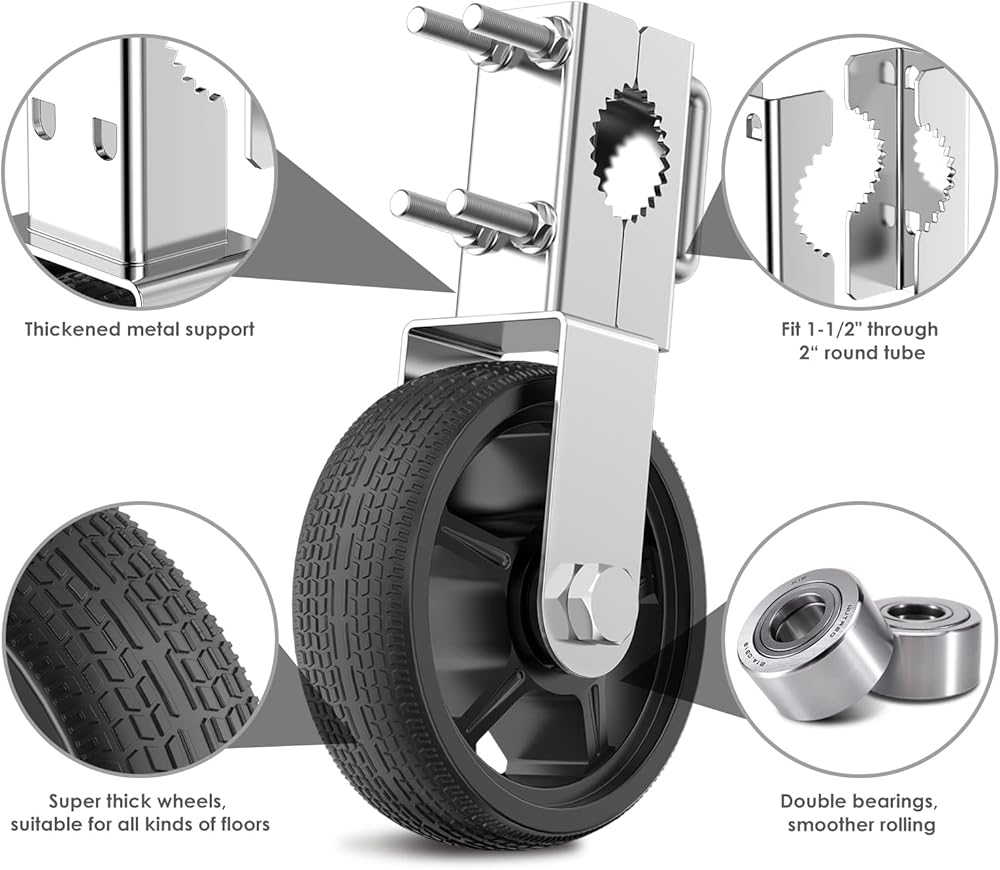 Thickened metal support

Fit 1-1/2" through 2“ round tube

Super thick wheels, suitable for all kinds of floors

Double bearings, smoother rolling