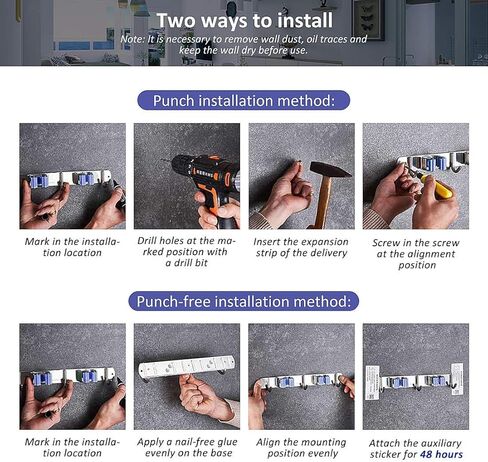 Two ways to install
Note: It is necessary to remove wall dust, oil traces and keep the wall dry before use.

Punch installation method:

Mark in the installation location

Drill holes at the marked position with a drill bit

Insert the expansion strip of the delivery

Screw in the screw at the alignment position

Punch-free installation method:

Mark in the installation location

Apply a nail-free glue evenly on the base

Align the mounting position evenly

Attach the auxiliary sticker for 48 hours