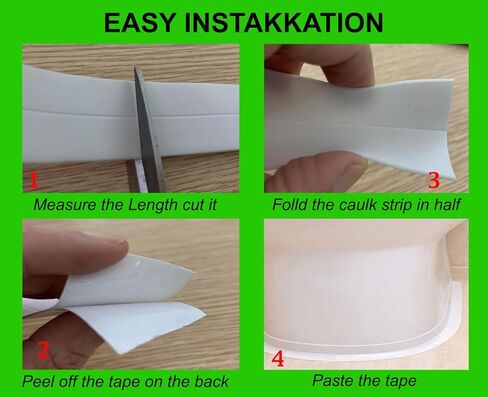 EASY INSTAKKATION

1

Measure the Length cut it

3

Folld the caulk strip in half

2

Peel off the tape on the back

4

Paste the tape