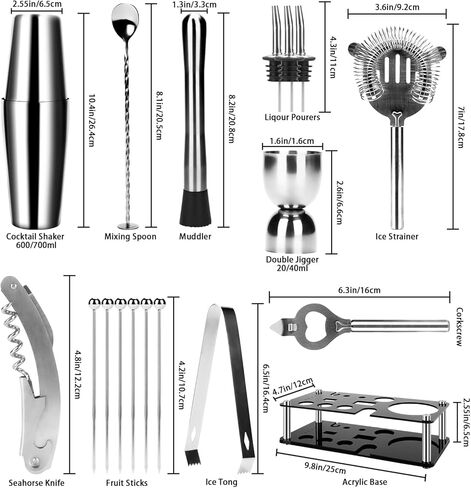 2.55in/6.5cm
10.4in/26.4cm
Cocktail Shaker
600/700ml

8.1in/20.5cm
Mixing Spoon

1.3in/3.3cm
8.2in/20.8cm
Muddler

4.3in/11cm
Liqour Pourers

1.6in/1.6cm
2.6in/6.6cm
Double Jigger
20/40ml

3.6in/9.2cm
7in/17.8cm
Ice Strainer

4.8in/12.2cm
Seahorse Knife

4.2in/10.7cm
Fruit Sticks

6.5in/16.4cm
Ice Tong

6.3in/16cm
Corkscrew

4.7in/12cm
2.55in/6.5cm
9.8in/25cm
Acrylic Base