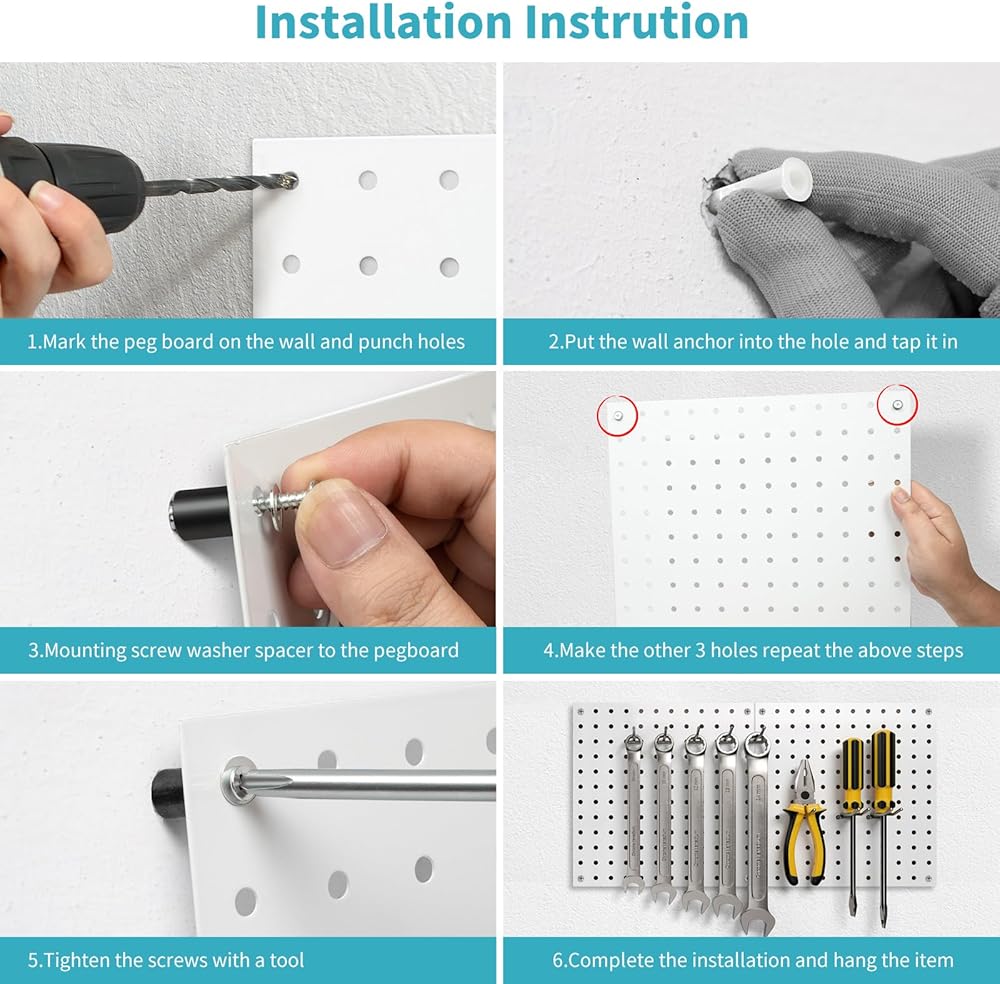 Installation Instrution

1.Mark the peg board on the wall and punch holes

2.Put the wall anchor into the hole and tap it in

3.Mounting screw washer spacer to the pegboard

4.Make the other 3 holes repeat the above steps

5.Tighten the screws with a tool

6.Complete the installation and hang the item