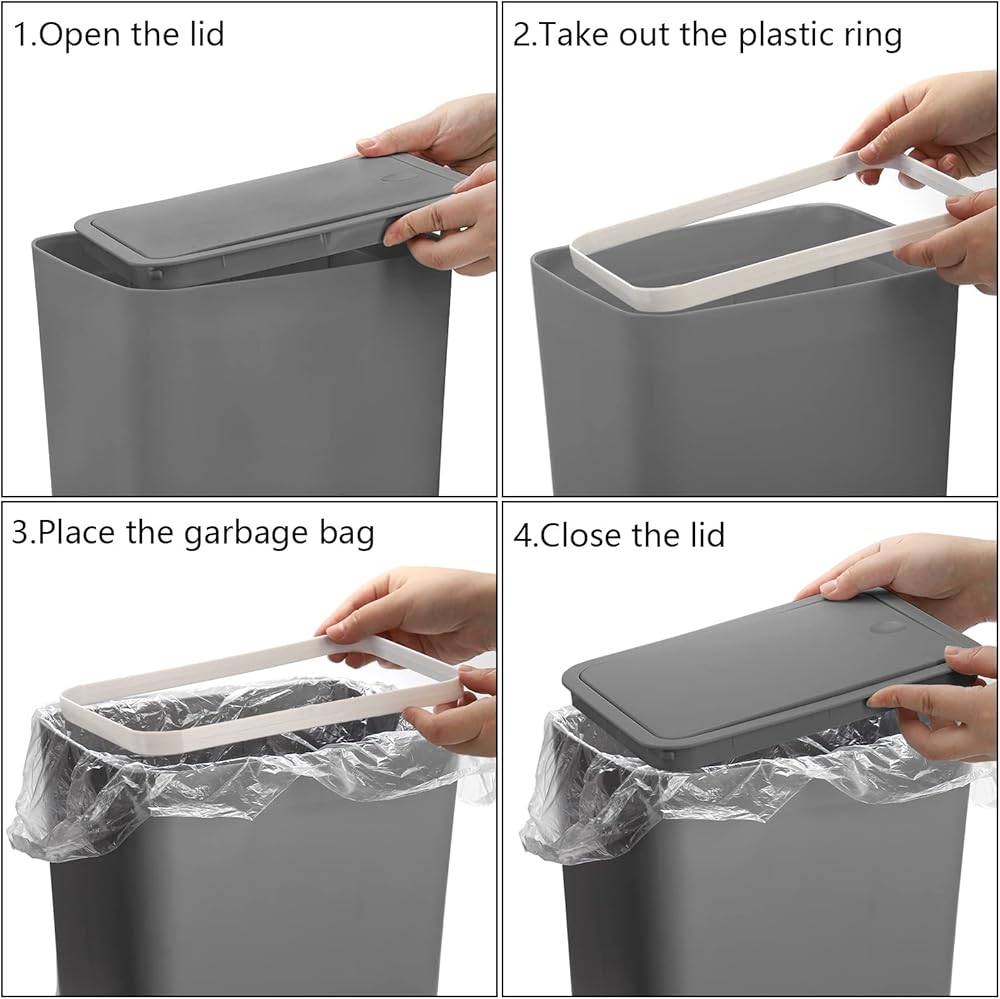 1.Open the lid

2.Take out the plastic ring

3.Place the garbage bag

4.Close the lid