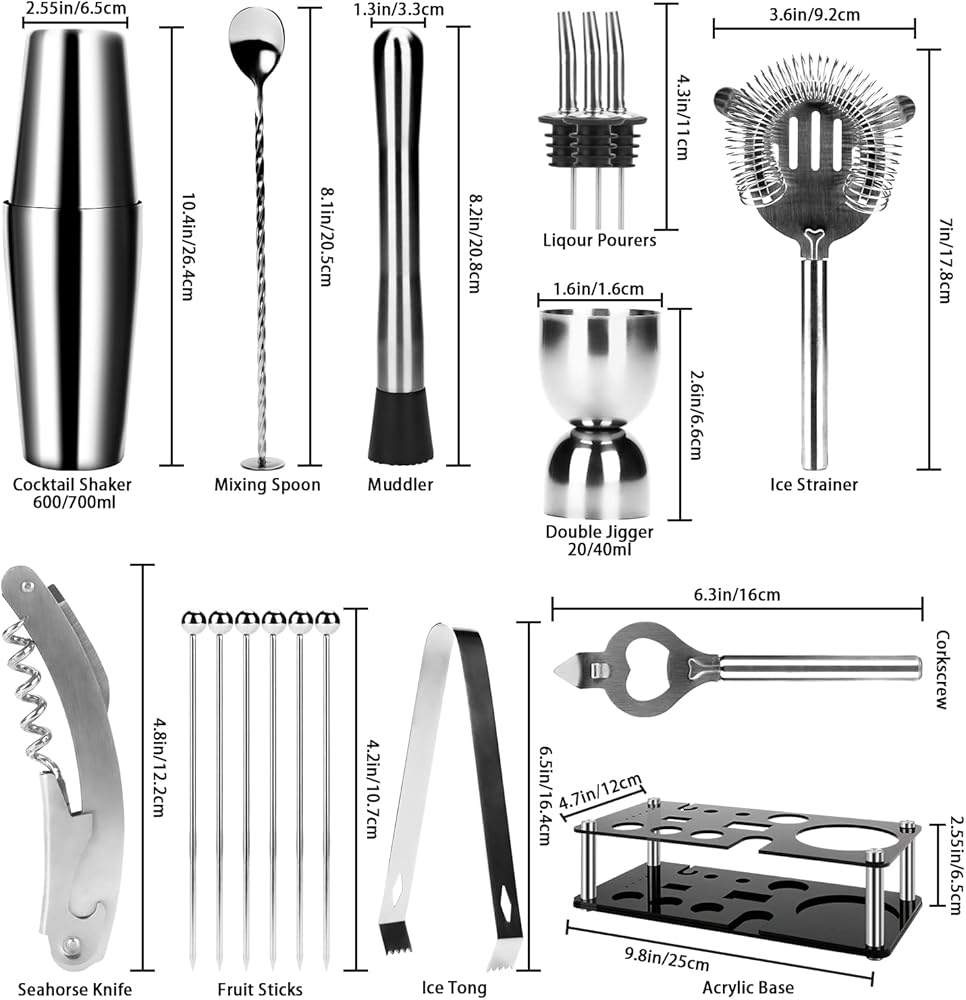 2.55in/6.5cm
10.4in/26.4cm
Cocktail Shaker
600/700ml

8.1in/20.5cm
Mixing Spoon

1.3in/3.3cm
8.2in/20.8cm
Muddler

4.3in/11cm
Liqour Pourers

1.6in/1.6cm
2.6in/6.6cm
Double Jigger
20/40ml

3.6in/9.2cm
7in/17.8cm
Ice Strainer

4.8in/12.2cm
Seahorse Knife

4.2in/10.7cm
Fruit Sticks

6.5in/16.4cm
Ice Tong

6.3in/16cm
Corkscrew

4.7in/12cm
2.55in/6.5cm
9.8in/25cm
Acrylic Base