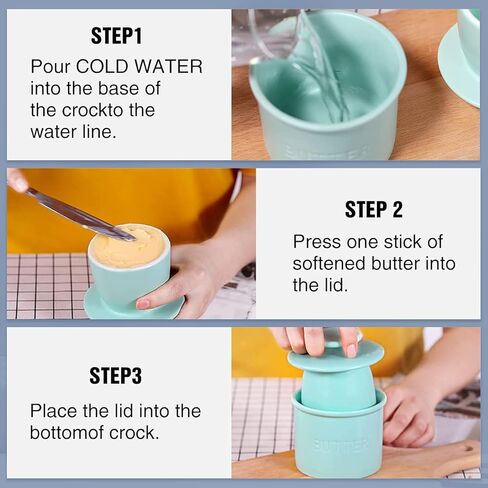 STEP1
Pour COLD WATER into the base of the crockto the water line.

BUTTER

STEP 2
Press one stick of softened butter into the lid.

STEP3
Place the lid into the bottomof crock.

BUTTER