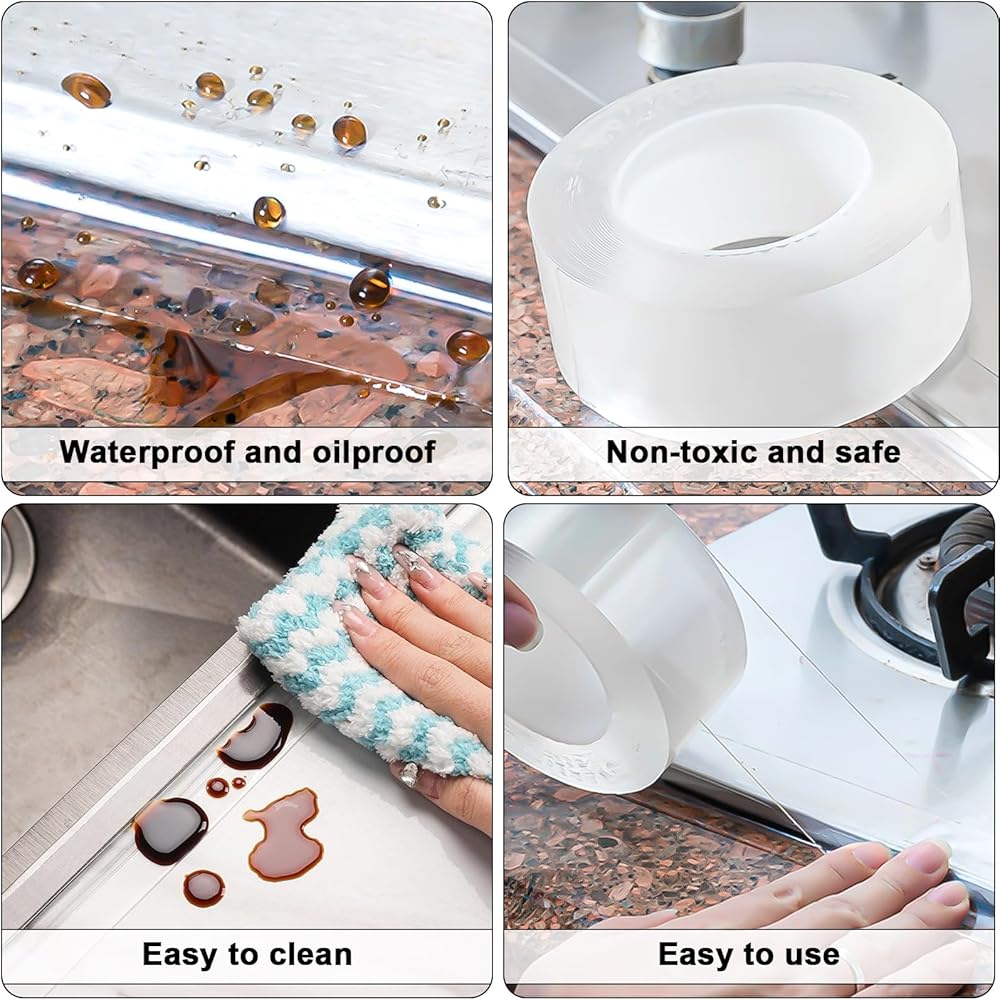 Waterproof and oilproof

Non-toxic and safe

Easy to clean

Easy to use